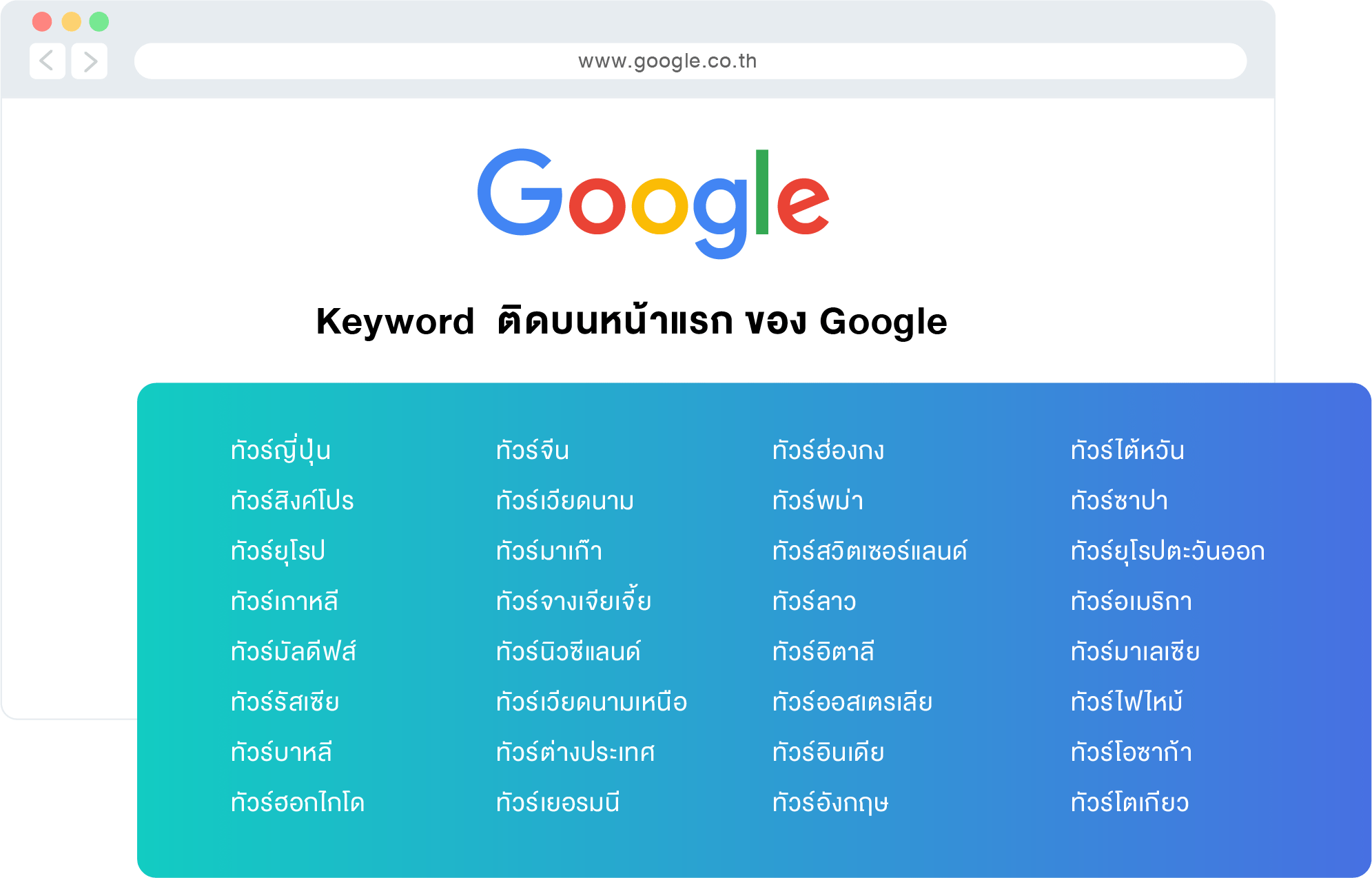 www.google.co.th

Google

Keyword ติดบนหน้าแรก ของ Google

ทัวร์ญี่ปุ่น
ทัวร์สิงค์โปร
ทัวร์ยุโรป
ทัวร์เกาหลี
ทัวร์มัลดีฟส์
ทัวร์รัสเซีย
ทัวร์บาหลี
ทัวร์ฮอกไกโด

ทัวร์จีน
ทัวร์เวียดนาม
ทัวร์มาเก๊า
ทัวร์จางเจียเจี้ย
ทัวร์นิวซีแลนด์
ทัวร์เวียดนามเหนือ
ทัวร์ต่างประเทศ
ทัวร์เยอรมนี

ทัวร์ฮ่องกง
ทัวร์พม่า
ทัวร์สวิตเซอร์แลนด์
ทัวร์ลาว
ทัวร์อิตาลี
ทัวร์ออสเตรเลีย
ทัวร์อินเดีย
ทัวร์อังกฤษ

ทัวร์ไต้หวัน
ทัวร์ซาปา
ทัวร์ยุโรปตะวันออก
ทัวร์อเมริกา
ทัวร์มาเลเซีย
ทัวร์ไฟไหม้
ทัวร์โอซาก้า
ทัวร์โตเกียว